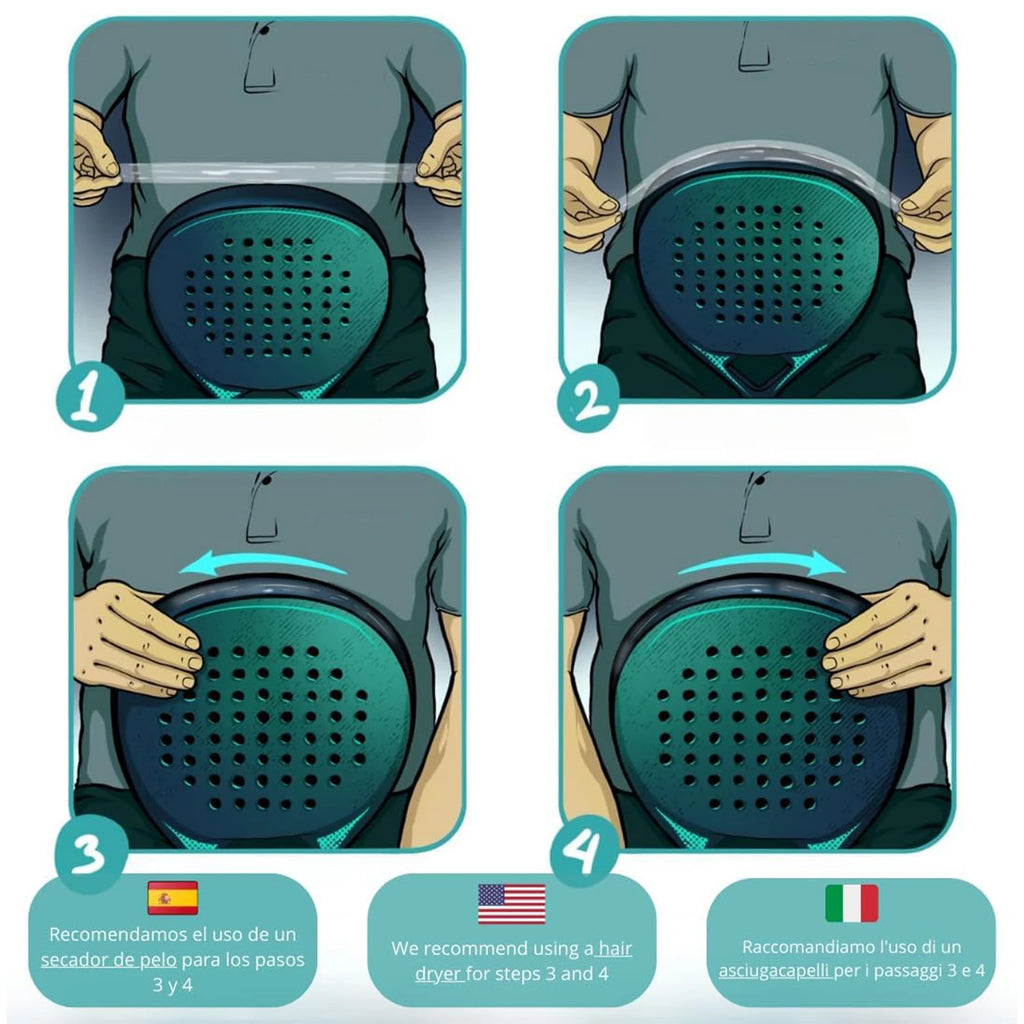 1

2

3

4

Recomendamos el uso de un secador de pelo para los pasos 3 y 4

We recommend using a hair dryer for steps 3 and 4

Raccomandiamo l'uso di un asciugacapelli per i passaggi 3 e 4